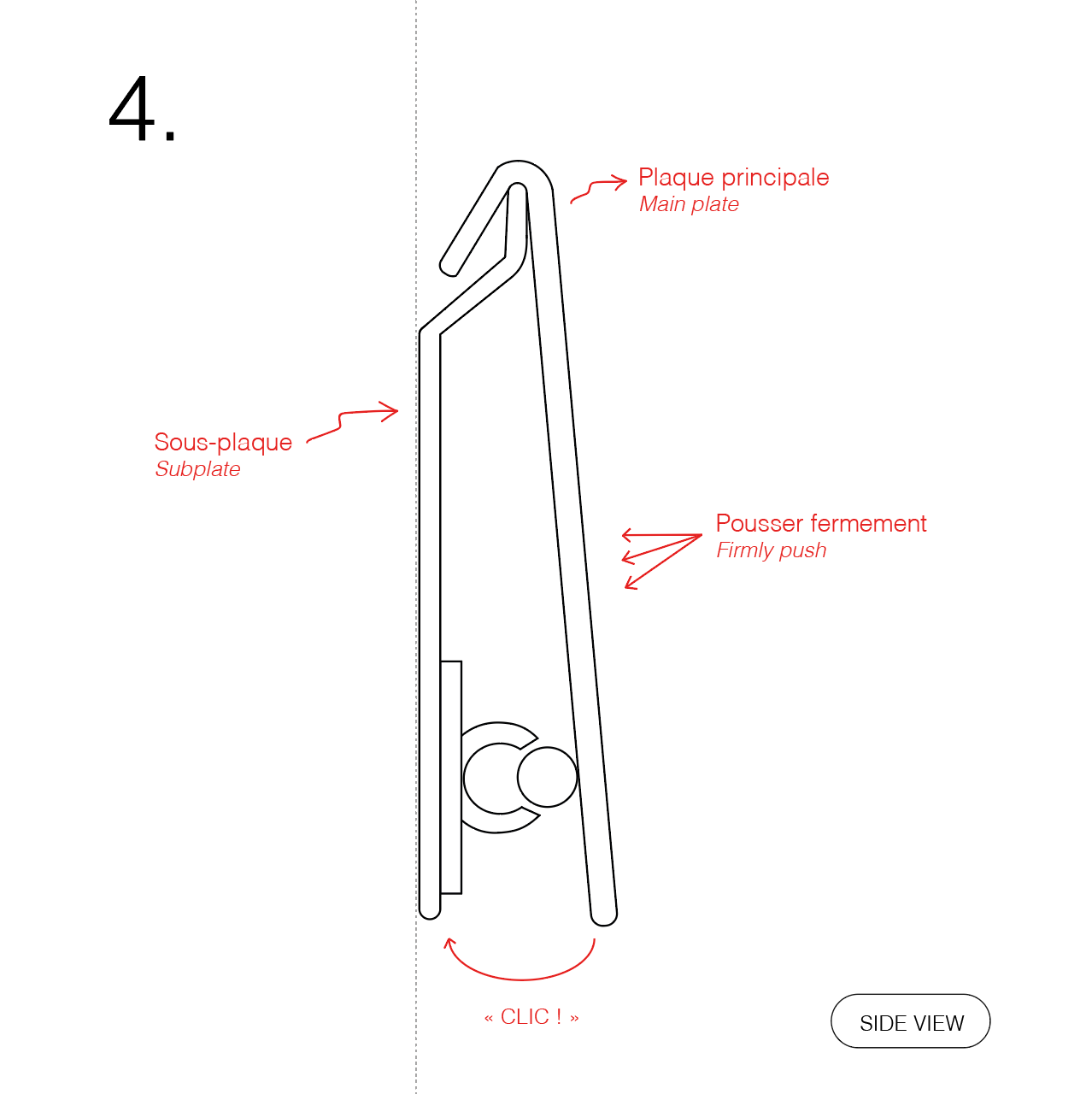 4.

Plaque principale
Main plate

Sous-plaque
Subplate

Pousser fermement
Firmly push

« CLIC ! »

SIDE VIEW